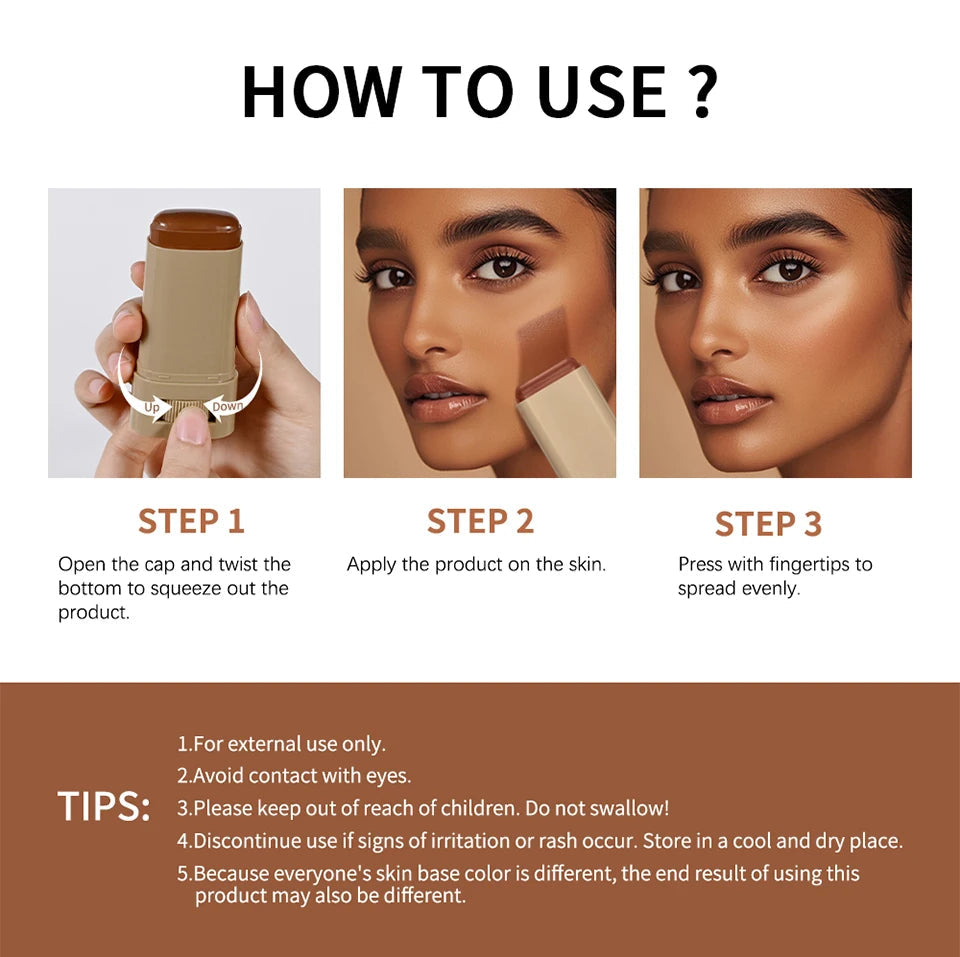 HOW TO USE ?

Up

Down

STEP 1

Open the cap and twist the bottom to squeeze out the product.

STEP 2

Apply the product on the skin.

STEP 3

Press with fingertips to spread evenly.

TIPS:

1.For external use only.

2.Avoid contact with eyes.

3.Please keep out of reach of children. Do not swallow!

4.Discontinue use if signs of irritation or rash occur. Store in a cool and dry place.

5.Because everyone's skin base color is different, the end result of using this product may also be different.