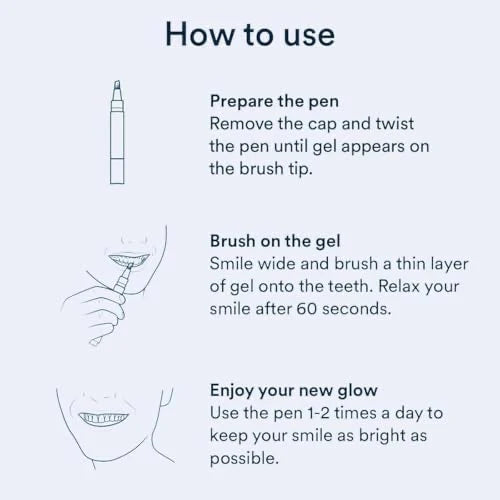 How to use

Prepare the pen
Remove the cap and twist the pen until gel appears on the brush tip.

Brush on the gel
Smile wide and brush a thin layer of gel onto the teeth. Relax your smile after 60 seconds.

Enjoy your new glow
Use the pen 1-2 times a day to keep your smile as bright as possible.